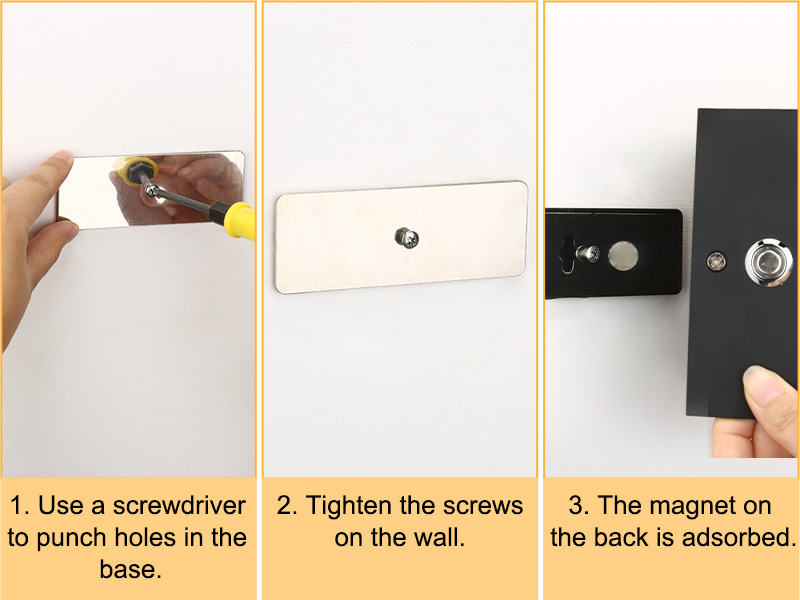 1. Use a screwdriver to punch holes in the base.

2. Tighten the screws on the wall.

3. The magnet on the back is adsorbed.