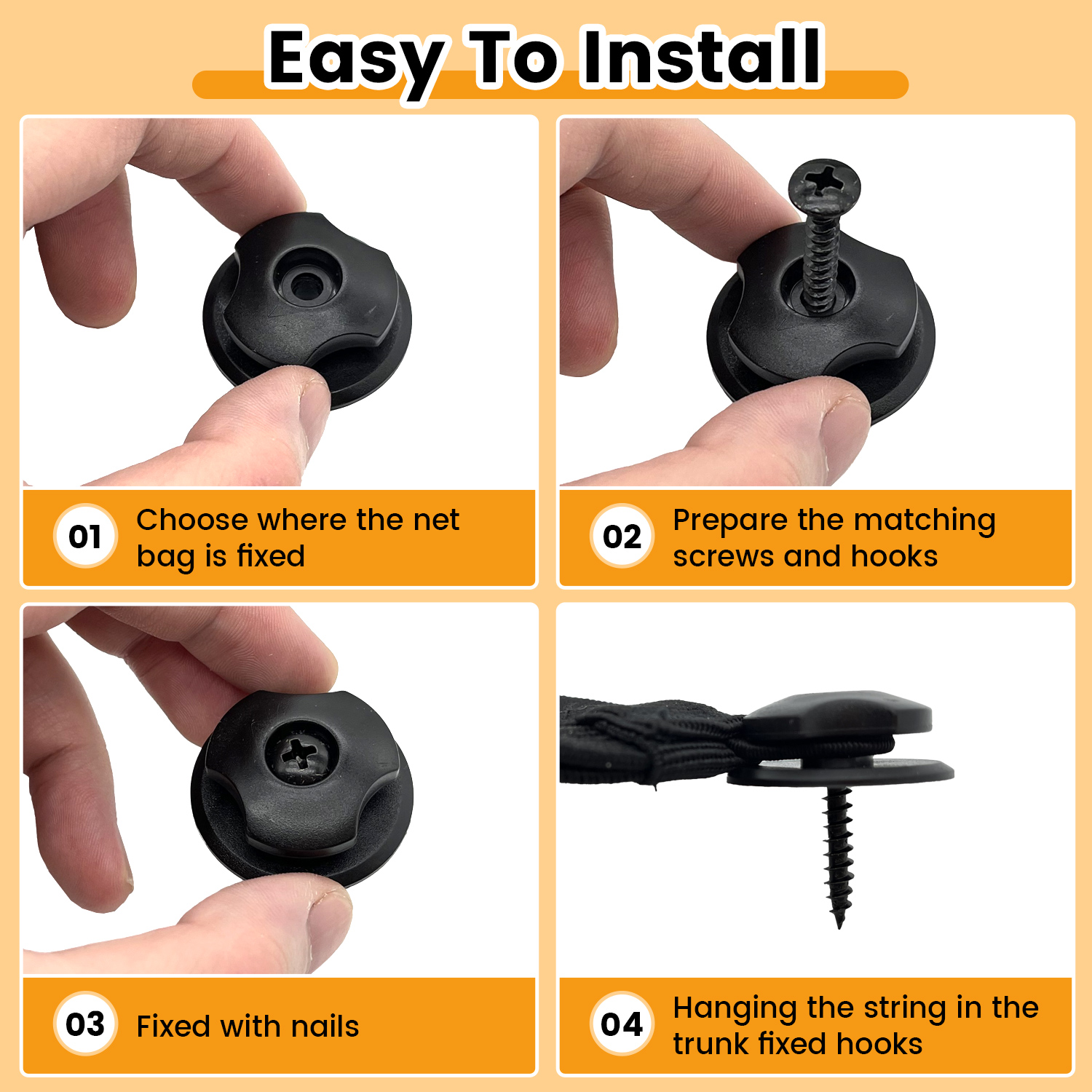 Easy To Install

01 Choose where the net bag is fixed

02 Prepare the matching screws and hooks

03 Fixed with nails

04 Hanging the string in the trunk fixed hooks