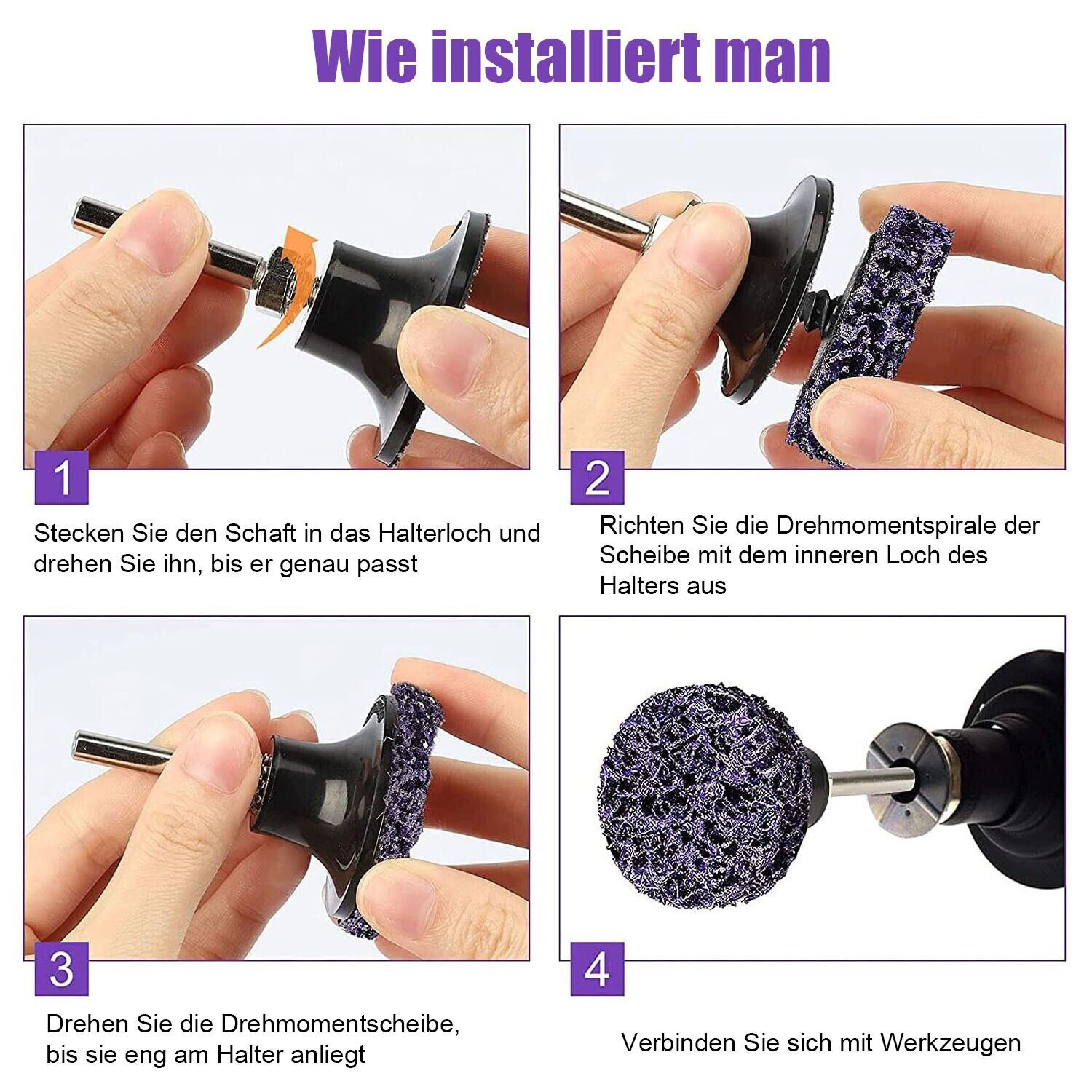 Wie installiert man

1

Stecken Sie den Schaft in das Halterloch und drehen Sie ihn, bis er genau passt

2

Richten Sie die Drehmomentspirale der Scheibe mit dem inneren Loch des Halters aus

3

Drehen Sie die Drehmomentscheibe, bis sie eng am Halter anliegt

4

Verbinden Sie sich mit Werkzeugen