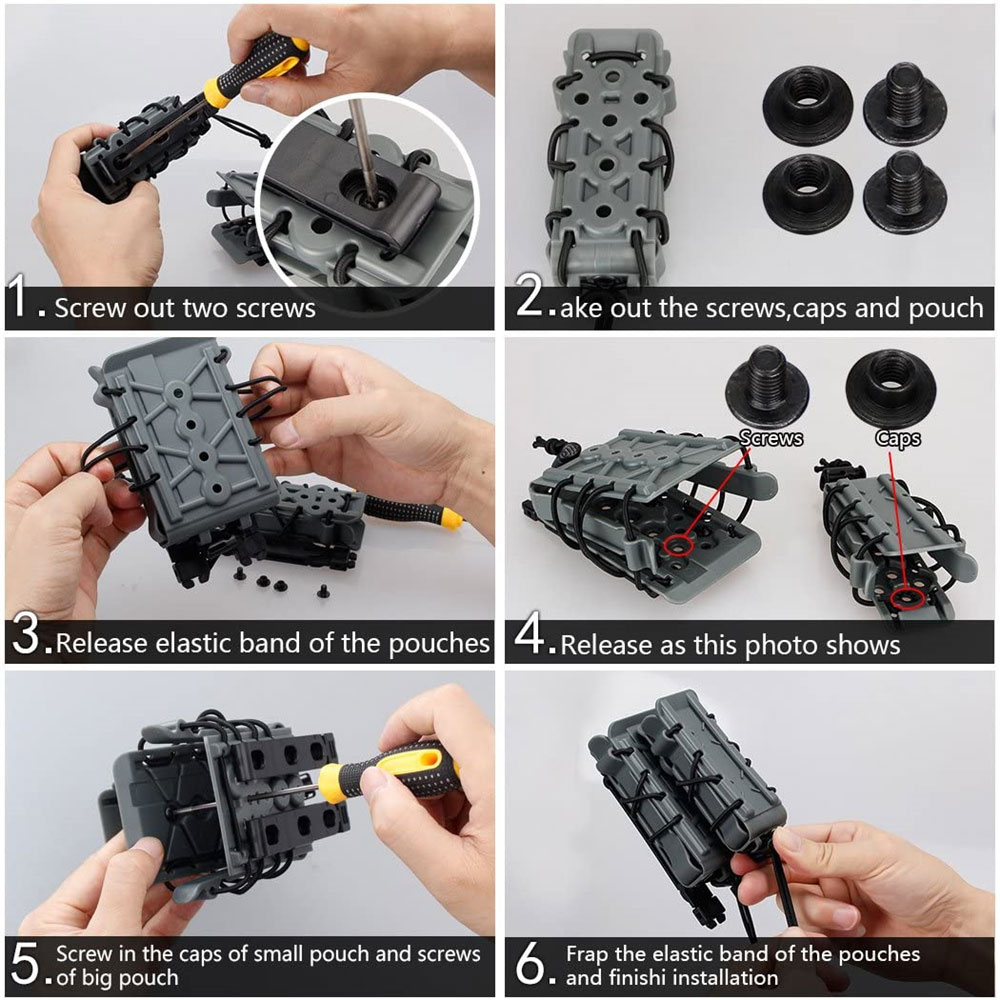 1. Screw out two screws

2. ake out the screws,caps and pouch

3. Release elastic band of the pouches

Screws

Caps

4. Release as this photo shows

5. Screw in the caps of small pouch and screws of big pouch

6. Frap the elastic band of the pouches and finishi installation